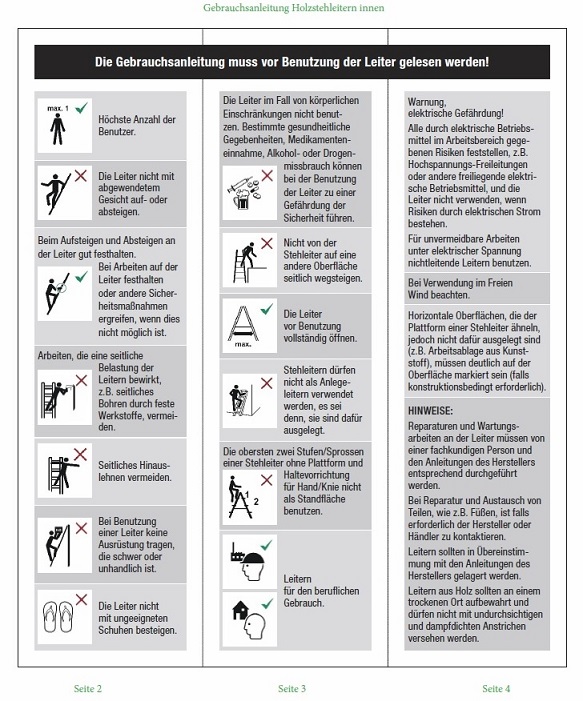 Gebrauchsanleitung Holzstehleitern innen

Die Gebrauchsanleitung muss vor Benutzung der Leiter gelesen werden!

max. 1

Höchste Anzahl der Benutzer.

Die Leiter nicht mit abgewendetem Gesicht auf- oder absteigen.

Beim Aufsteigen und Absteigen an der Leiter gut festhalten.

Bei Arbeiten auf der Leiter festhalten oder andere Sicherheitsmaßnahmen ergreifen, wenn dies nicht möglich ist.

Arbeiten, die eine seitliche Belastung der Leitern bewirkt, z.B. seitliches Bohren durch feste Werkstoffe, vermeiden.

Seitliches Hinauslehnen vermeiden.

Bei Benutzung einer Leiter keine Ausrüstung tragen, die schwer oder unhandlich ist.

Die Leiter nicht mit ungeeigneten Schuhen besteigen.

Die Leiter im Fall von körperlichen Einschränkungen nicht benutzen. Bestimmte gesundheitliche Gegebenheiten, Medikamenteneinnahme, Alkohol- oder Drogenmissbrauch können bei der Benutzung der Leiter zu einer Gefährdung der Sicherheit führen.

Nicht von der Stehleiter auf eine andere Oberfläche seitlich wegsteigen.

max.

Die Leiter vor Benutzung vollständig öffnen.

Stehleitern dürfen nicht als Anlegeleitern verwendet werden, es sei denn, sie sind dafür ausgelegt.

Die obersten zwei Stufen/Sprossen einer Stehleiter ohne Plattform und Haltevorrichtung für Hand/Knie nicht als Standfläche benutzen.

1 2

Leitern für den beruflichen Gebrauch.

Warnung, elektrische Gefährdung!

Alle durch elektrische Betriebsmittel im Arbeitsbereich gegebenen Risiken feststellen, z.B. Hochspannungs-Freileitungen oder andere freiliegende elektrische Betriebsmittel, und die Leiter nicht verwenden, wenn Risiken durch elektrischen Strom bestehen.

Für unvermeidbare Arbeiten unter elektrischer Spannung nichtleitende Leitern benutzen.

Bei Verwendung im Freien Wind beachten.

Horizontale Oberflächen, die der Plattform einer Stehleiter ähneln, jedoch nicht dafür ausgelegt sind (z.B. Arbeitsablage aus Kunststoff), müssen deutlich auf der Oberfläche markiert sein (falls konstruktionsbedingt erforderlich).

HINWEISE:

Reparaturen und Wartungsarbeiten an der Leiter müssen von einer fachkundigen Person und den Anleitungen des Herstellers entsprechend durchgeführt werden.

Bei Reparatur und Austausch von Teilen, wie z.B. Füßen, ist falls erforderlich der Hersteller oder Händler zu kontaktieren.

Leitern sollten in Übereinstimmung mit den Anleitungen des Herstellers gelagert werden.

Leitern aus Holz sollten an einem trockenen Ort aufbewahrt und dürfen nicht mit undurchsichtigen und dampfdichten Anstrichen versehen werden.

Seite 2

Seite 3

Seite 4